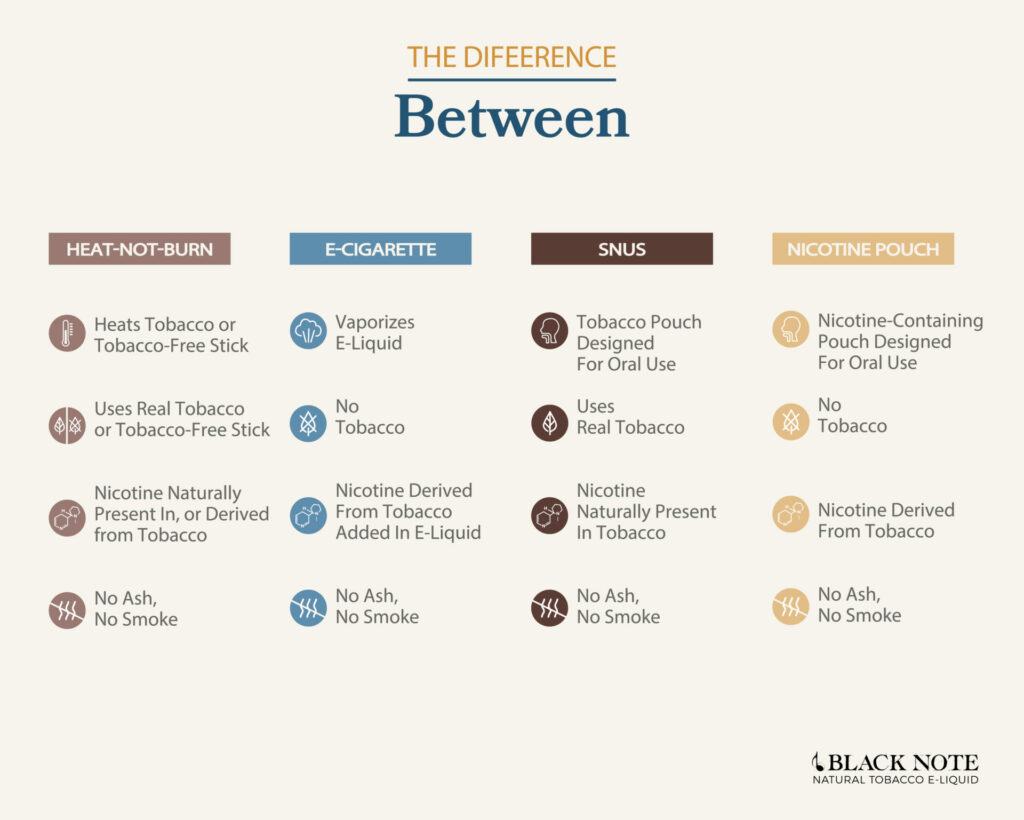 THE DIFEERENCE
Between

HEAT-NOT-BURN

Heats Tobacco or Tobacco-Free Stick

Uses Real Tobacco or Tobacco-Free Stick

Nicotine Naturally Present In, or Derived from Tobacco

No Ash, No Smoke

E-CIGARETTE

Vaporizes E-Liquid

No Tobacco

Nicotine Derived From Tobacco Added In E-Liquid

No Ash, No Smoke

SNUS

Tobacco Pouch Designed For Oral Use

Uses Real Tobacco

Nicotine Naturally Present In Tobacco

No Ash, No Smoke

NICOTINE POUCH

Nicotine-Containing Pouch Designed For Oral Use

No Tobacco

Nicotine Derived From Tobacco

No Ash, No Smoke

BLACK NOTE
NATURAL TOBACCO E-LIQUID