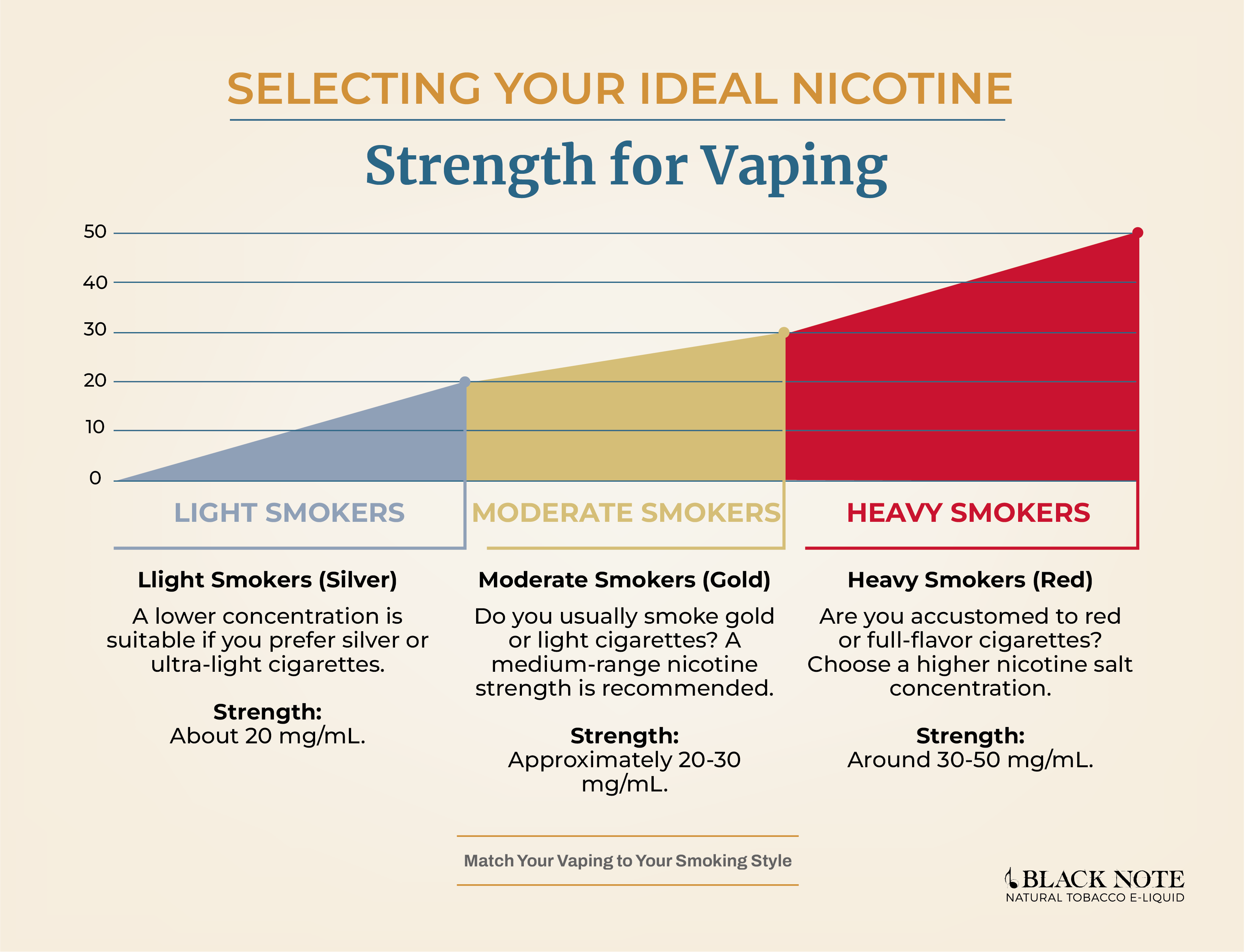 SELECTING YOUR IDEAL NICOTINE

Strength for Vaping

50
40
30
20
10
0

LIGHT SMOKERS

MODERATE SMOKERS

HEAVY SMOKERS

Llight Smokers (Silver)

A lower concentration is suitable if you prefer silver or ultra-light cigarettes.

Strength:
About 20 mg/mL.

Moderate Smokers (Gold)

Do you usually smoke gold or light cigarettes? A medium-range nicotine strength is recommended.

Strength:
Approximately 20-30 mg/mL.

Heavy Smokers (Red)

Are you accustomed to red or full-flavor cigarettes? Choose a higher nicotine salt concentration.

Strength:
Around 30-50 mg/mL.

Match Your Vaping to Your Smoking Style

BLACK NOTE
NATURAL TOBACCO E-LIQUID