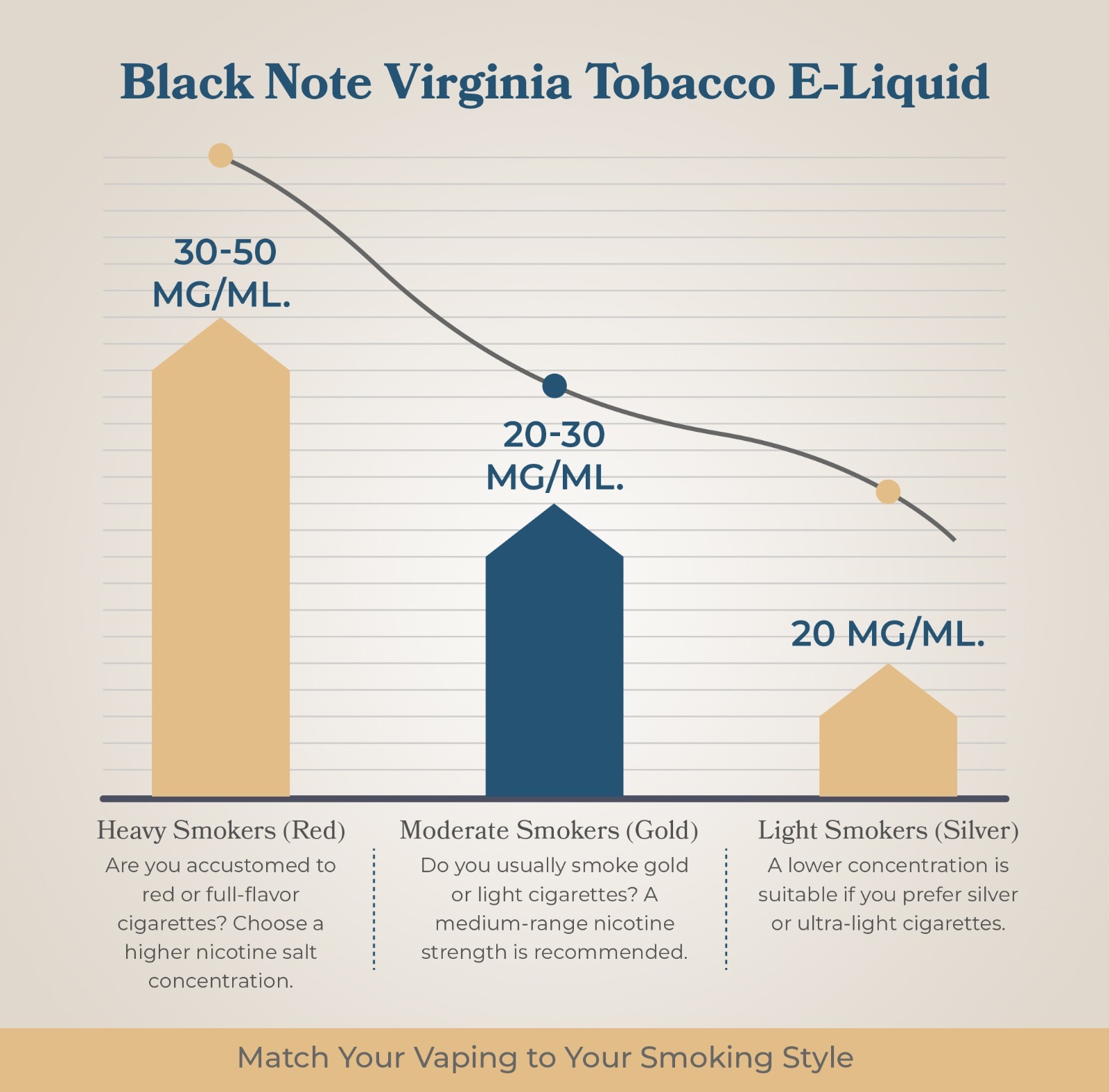 Black Note Virginia Tobacco E-Liquid

30-50 MG/ML.

20-30 MG/ML.

20 MG/ML.

Heavy Smokers (Red)
Are you accustomed to red or full-flavor cigarettes? Choose a higher nicotine salt concentration.

Moderate Smokers (Gold)
Do you usually smoke gold or light cigarettes? A medium-range nicotine strength is recommended.

Light Smokers (Silver)
A lower concentration is suitable if you prefer silver or ultra-light cigarettes.

Match Your Vaping to Your Smoking Style