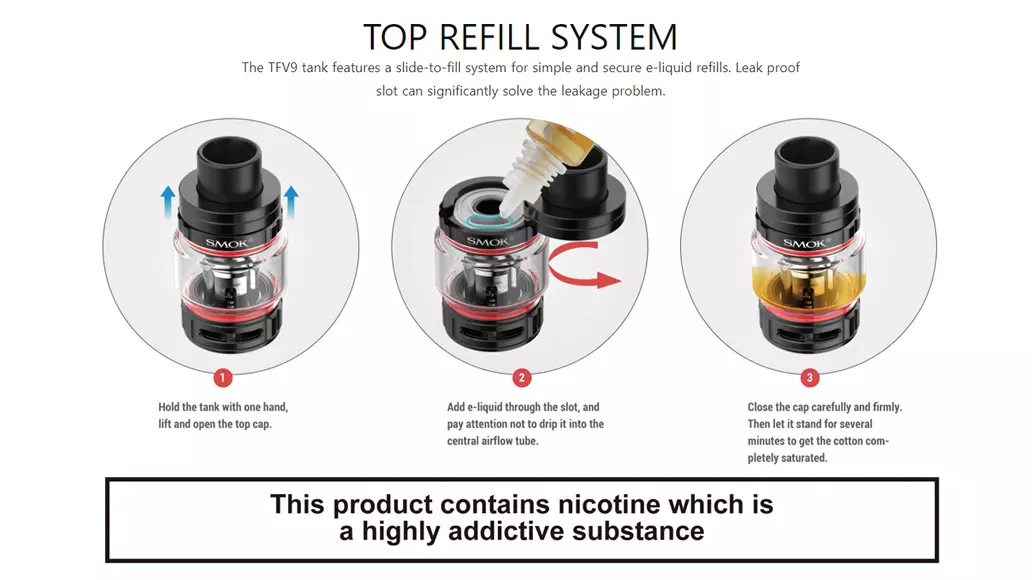 TOP REFILL SYSTEM

The TFV9 tank features a slide-to-fill system for simple and secure e-liquid refills. Leak proof slot can significantly solve the leakage problem.

SMOK

SMOK

SMOK

1

Hold the tank with one hand, lift and open the top cap.

2

Add e-liquid through the slot, and pay attention not to drip it into the central airflow tube.

3

Close the cap carefully and firmly. Then let it stand for several minutes to get the cotton completely saturated.

This product contains nicotine which is a highly addictive substance