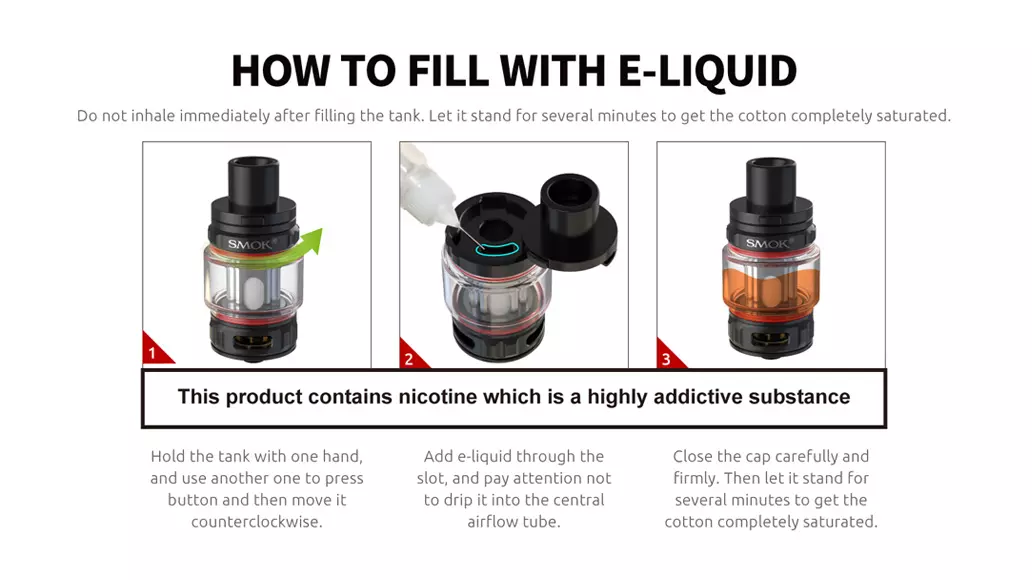 HOW TO FILL WITH E-LIQUID

Do not inhale immediately after filling the tank. Let it stand for several minutes to get the cotton completely saturated.

SMOK

1

2

SMOK

3

This product contains nicotine which is a highly addictive substance

Hold the tank with one hand, and use another one to press button and then move it counterclockwise.

Add e-liquid through the slot, and pay attention not to drip it into the central airflow tube.

Close the cap carefully and firmly. Then let it stand for several minutes to get the cotton completely saturated.