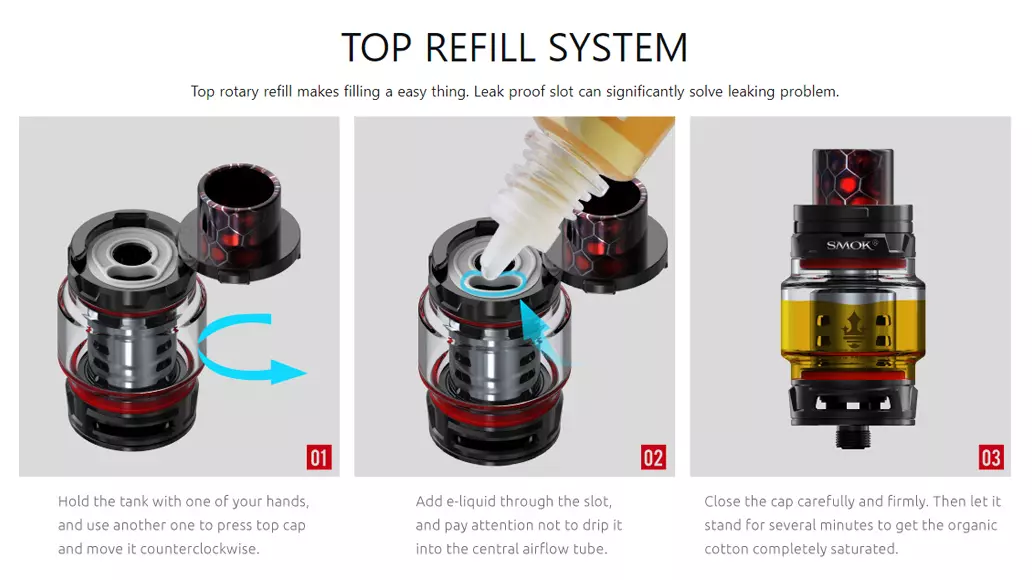 TOP REFILL SYSTEM

Top rotary refill makes filling a easy thing. Leak proof slot can significantly solve leaking problem.

01

Hold the tank with one of your hands, and use another one to press top cap and move it counterclockwise.

02

Add e-liquid through the slot, and pay attention not to drip it into the central airflow tube.

SMOK®

03

Close the cap carefully and firmly. Then let it stand for several minutes to get the organic cotton completely saturated.