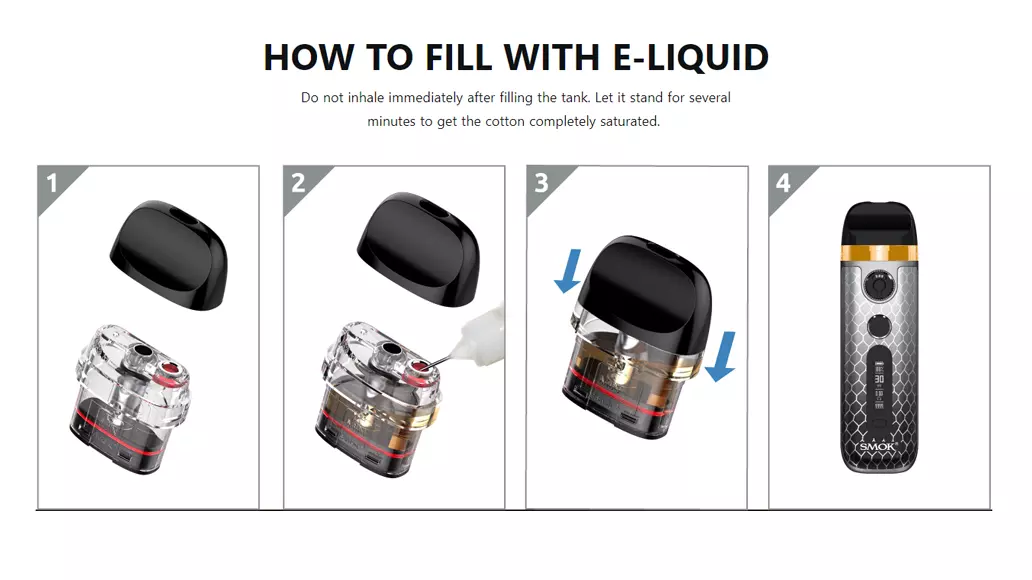 HOW TO FILL WITH E-LIQUID

Do not inhale immediately after filling the tank. Let it stand for several minutes to get the cotton completely saturated.

1

2

3

4

30

SMOK