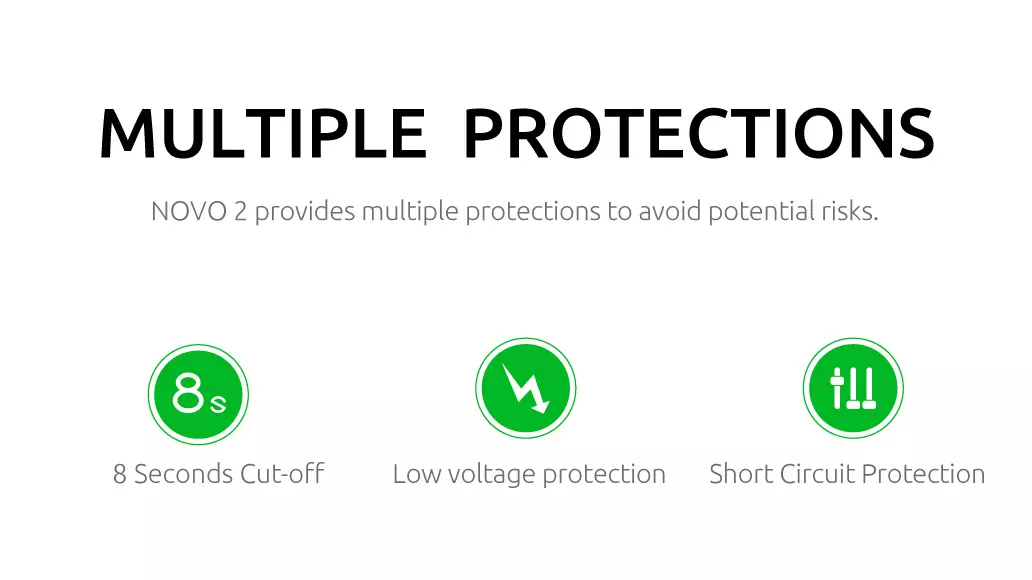 MULTIPLE PROTECTIONS

NOVO 2 provides multiple protections to avoid potential risks.

8s

8 Seconds Cut-off

Low voltage protection

Short Circuit Protection